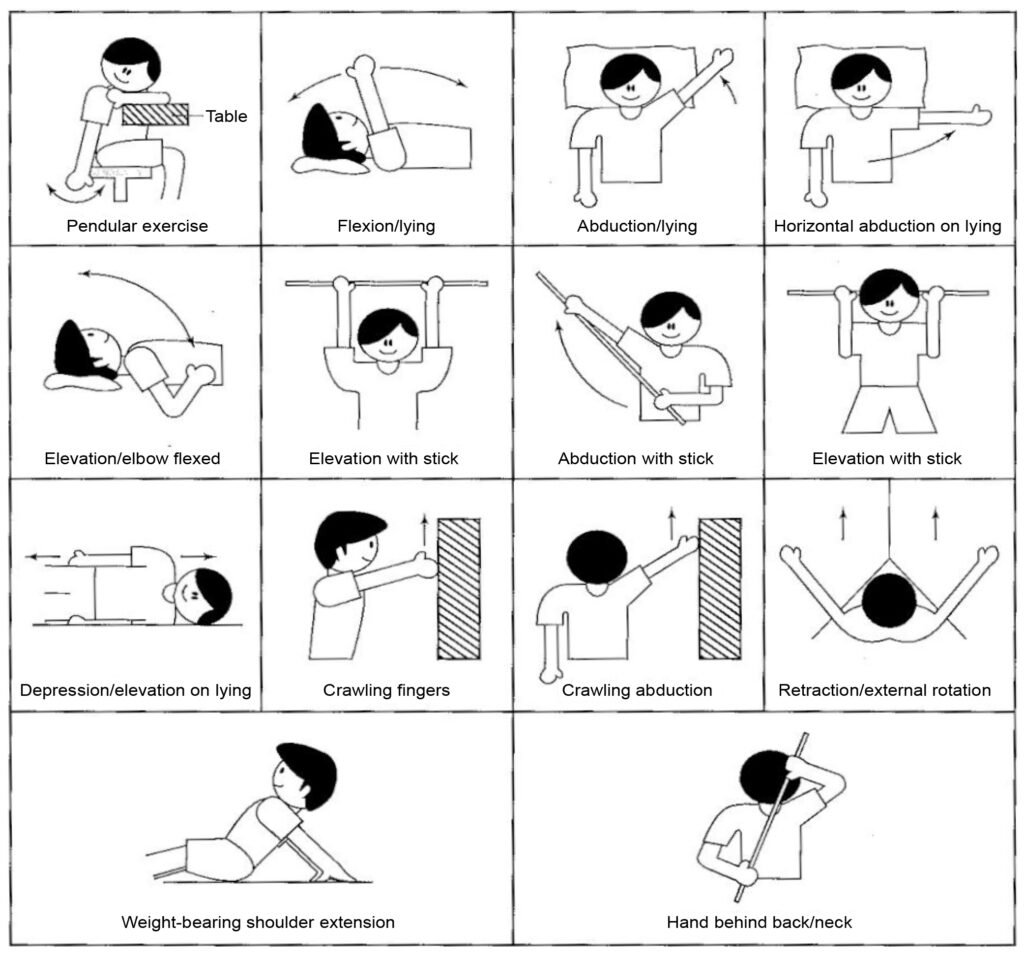 Table

Pendular exercise

Flexion/lying

Abduction/lying

Horizontal abduction on lying

Elevation/elbow flexed

Elevation with stick

Abduction with stick

Elevation with stick

Depression/elevation on lying

Crawling fingers

Crawling abduction

Retraction/external rotation

Weight-bearing shoulder extension

Hand behind back/neck